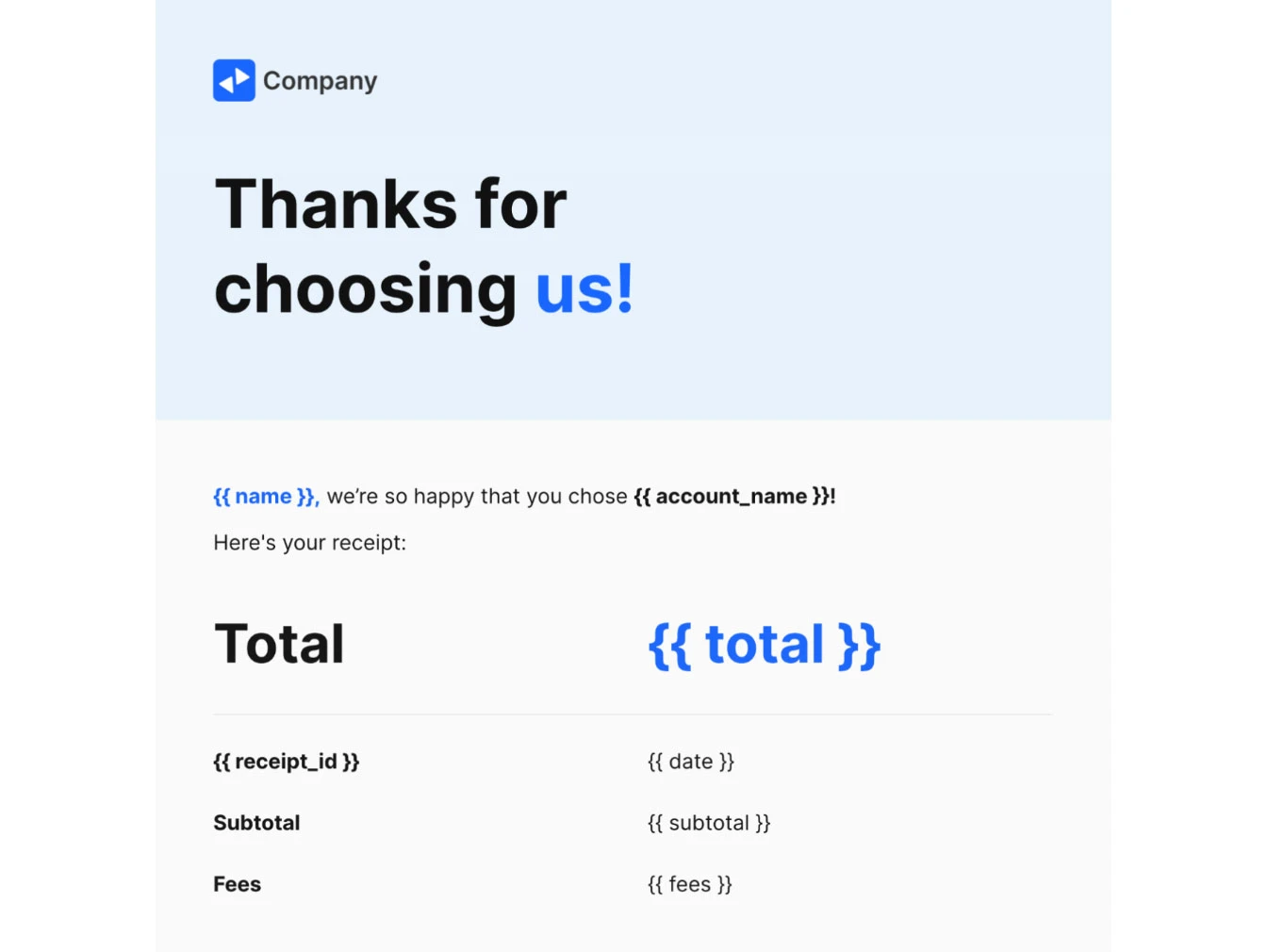 Company

Thanks for choosing us!

{{ name }}, we're so happy that you chose {{ account_name }}!

Here's your receipt:

Total {{ total }}

{{ receipt_id }} {{ date }}

Subtotal {{ subtotal }}

Fees {{ fees }}